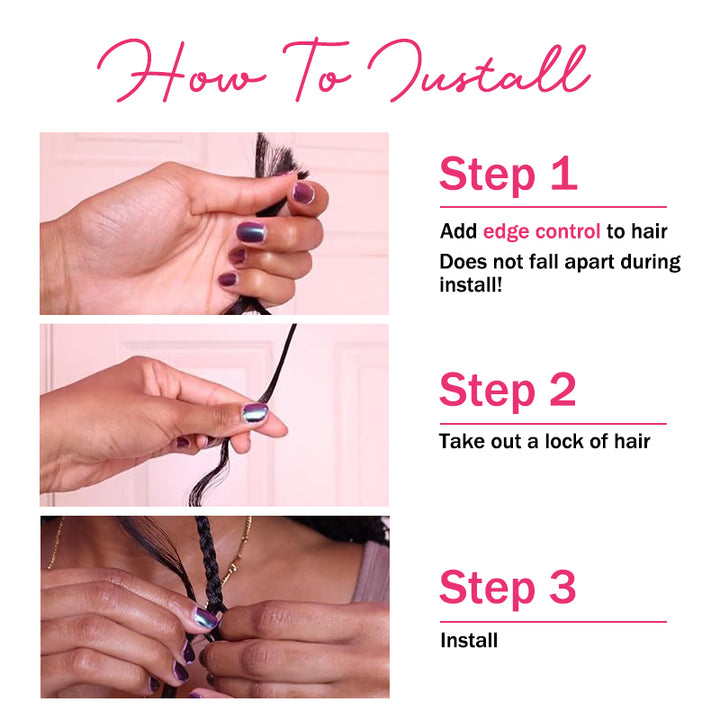 How To Install

Step 1

Add edge control to hair

Does not fall apart during install!

Step 2

Take out a lock of hair

Step 3

Install